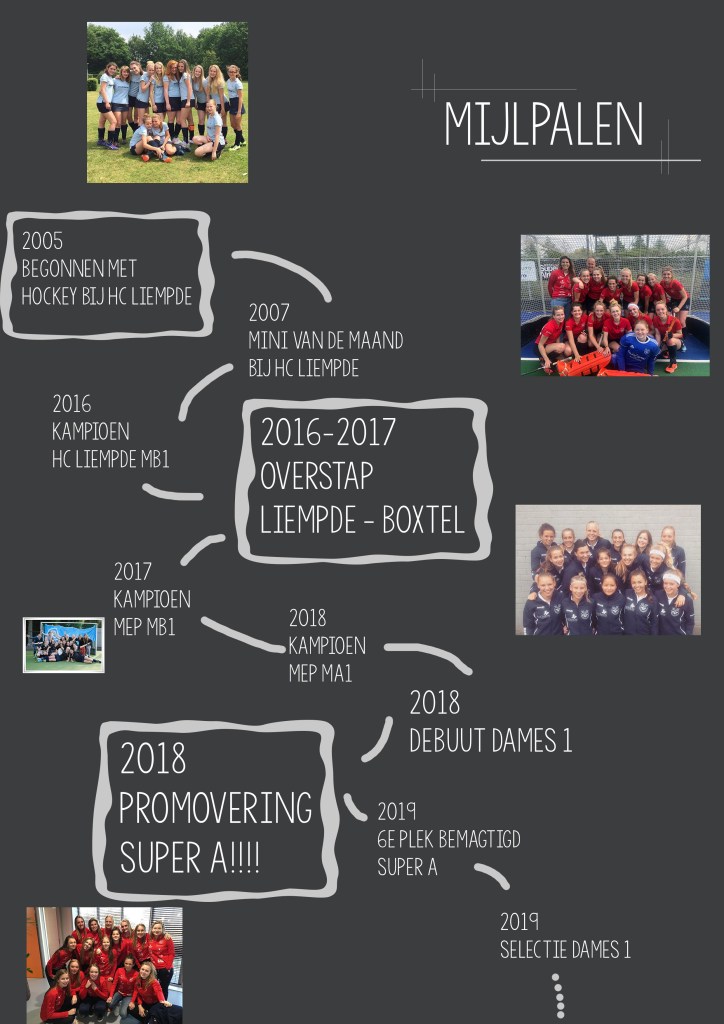 MIJLPALEN

2005
BEGONNEN MET
HOCKEY BIJ HC LIEMPDE

2007
MINI VAN DE MAAND
BIJ HC LIEMPDE

2016
KAMPIOEN
HC LIEMPDE MB1

2016-2017
OVERSTAP
LIEMPDE - BOXTEL

2017
KAMPIOEN
MEP MB1

2018
KAMPIOEN
MEP MA1

2018
DEBUUT DAMES 1

2018
PROMOVERING
SUPER A!!!!

2019
6E PLEK BEMAGTIGD
SUPER A

2019
SELECTIE DAMES 1